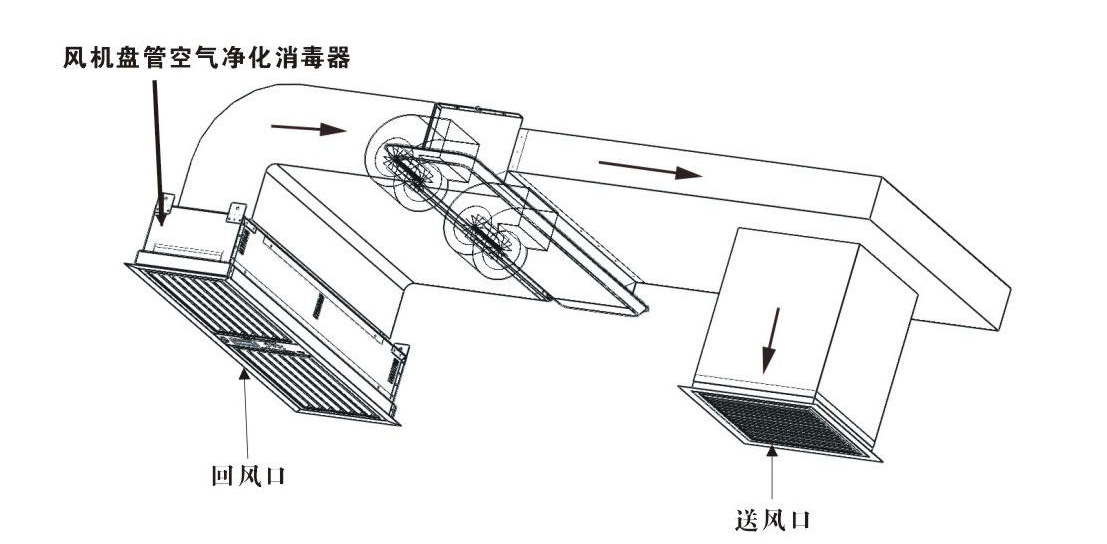 风机盘管空气净化消毒器

回风口

送风口